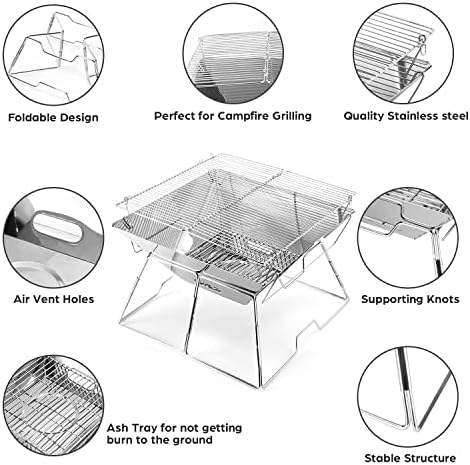 Foldable Design

Perfect for Campfire Grilling

Quality Stainless steel

Air Vent Holes

Supporting Knots

Ash Tray for not getting burn to the ground

Stable Structure