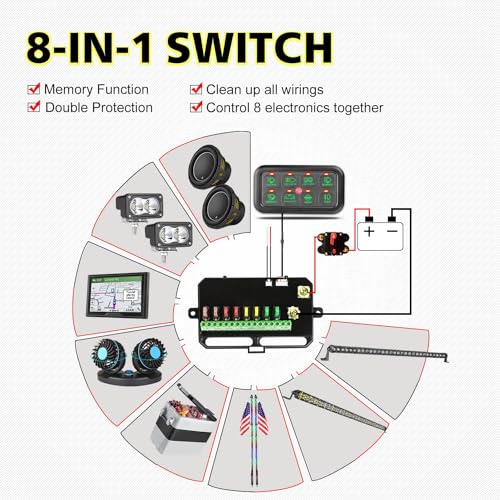 8-IN-1 SWITCH

Memory Function
Double Protection

Clean up all wirings
Control 8 electronics together

+ −