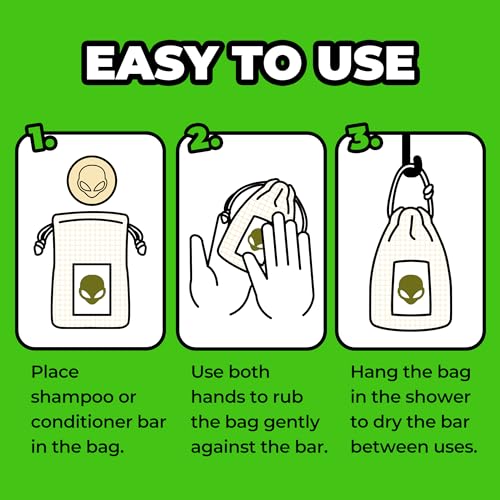 EASY TO USE

1.

Place shampoo or conditioner bar in the bag.

2.

Use both hands to rub the bag gently against the bar.

3.

Hang the bag in the shower to dry the bar between uses.