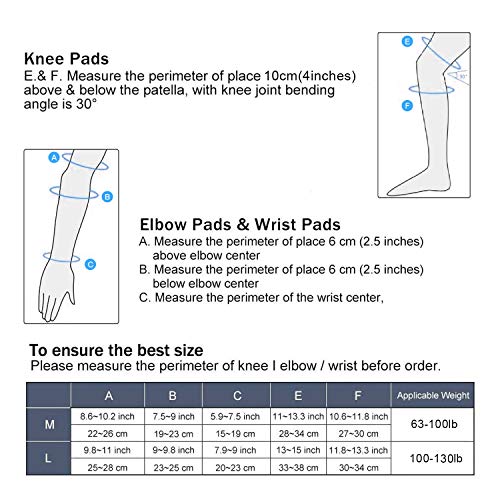 Knee Pads
E.& F. Measure the perimeter of place 10cm(4inches) above & below the patella, with knee joint bending angle is 30°

E
30°
F

A
B
C

Elbow Pads & Wrist Pads
A. Measure the perimeter of place 6 cm (2.5 inches) above elbow center
B. Measure the perimeter of place 6 cm (2.5 inches) below elbow center
C. Measure the perimeter of the wrist center,

To ensure the best size
Please measure the perimeter of knee I elbow / wrist before order.

| | A | B | C | E | F | Applicable Weight |
|---|---|---|---|---|---|---|
| M | 8.6~10.2 inch | 7.5~9 inch | 5.9~7.5 inch | 11~13.3 inch | 10.6~11.8 inch | 63-100lb |
| | 22~26 cm | 19~23 cm | 15~19 cm | 28~34 cm | 27~30 cm | |
| L | 9.8~11 inch | 9~9.8 inch | 7.9~9 inch | 13~15 inch | 11.8~13.3 inch | 100-130lb |
| | 25~28 cm | 23~25 cm | 20~23 cm | 33~38 cm | 30~34 cm | |