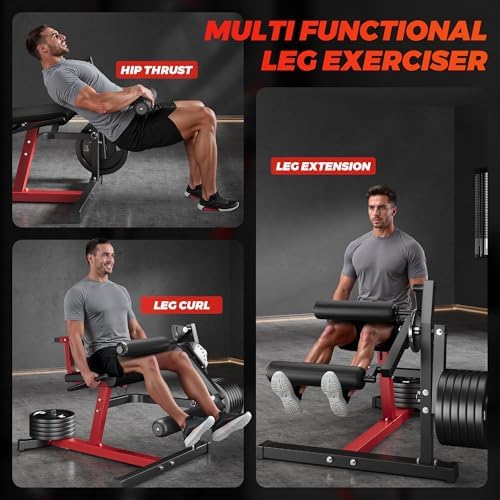 MULTI FUNCTIONAL
LEG EXERCISER

HIP THRUST

LEG EXTENSION

LEG CURL