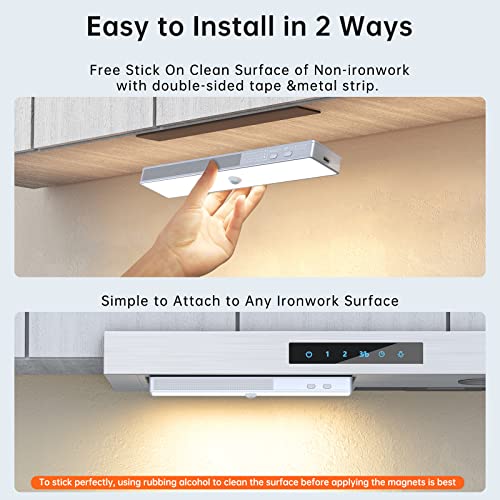 Easy to Install in 2 Ways

Free Stick On Clean Surface of Non-ironwork with double-sided tape &metal strip.

Simple to Attach to Any Ironwork Surface

1 2 3b

To stick perfectly, using rubbing alcohol to clean the surface before applying the magnets is best