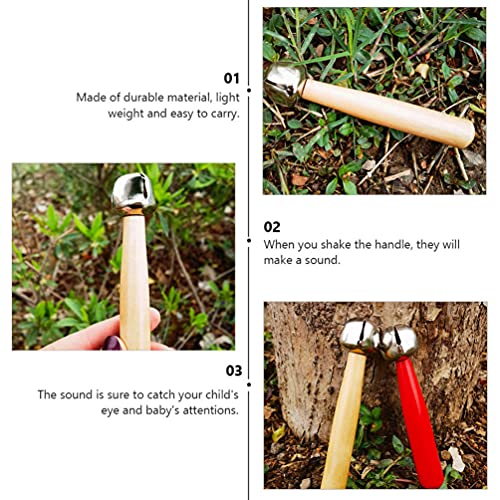 01
Made of durable material, light weight and easy to carry.

02
When you shake the handle, they will make a sound.

03
The sound is sure to catch your child's eye and baby's attentions.