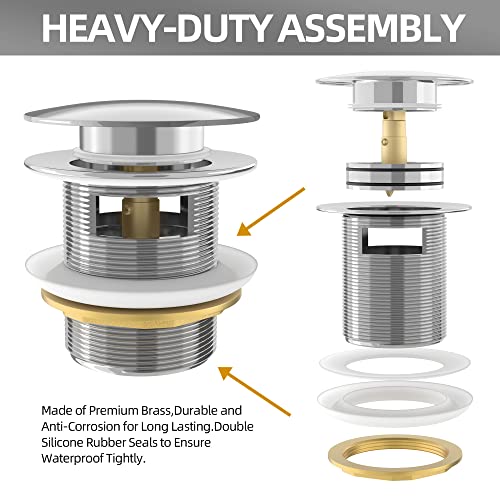 HEAVY-DUTY ASSEMBLY

Made of Premium Brass,Durable and Anti-Corrosion for Long Lasting.Double Silicone Rubber Seals to Ensure Waterproof Tightly.