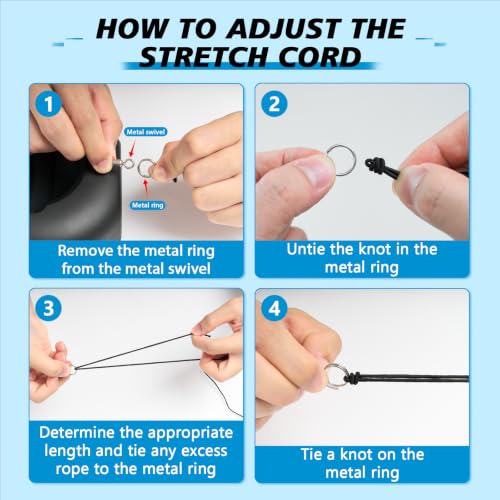 HOW TO ADJUST THE STRETCH CORD

1

Metal swivel

Metal ring

Remove the metal ring from the metal swivel

2

Untie the knot in the metal ring

3

Determine the appropriate length and tie any excess rope to the metal ring

4

Tie a knot on the metal ring