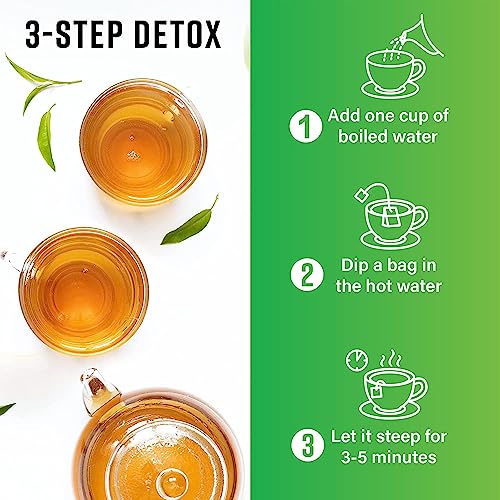 3-STEP DETOX

1 Add one cup of boiled water

2 Dip a bag in the hot water

3 Let it steep for 3-5 minutes