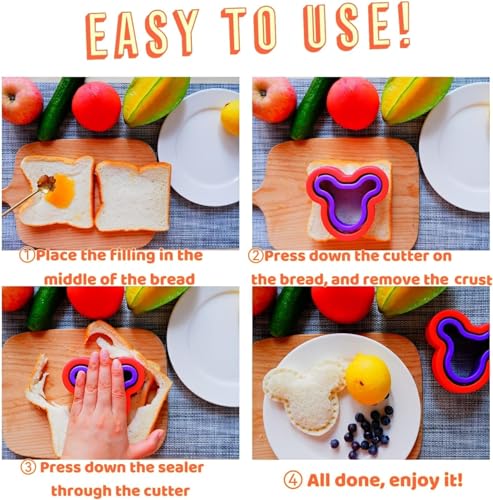 EASY TO USE!

①Place the filling in the middle of the bread

②Press down the cutter on the bread, and remove the crust

③ Press down the sealer through the cutter

④ All done, enjoy it!