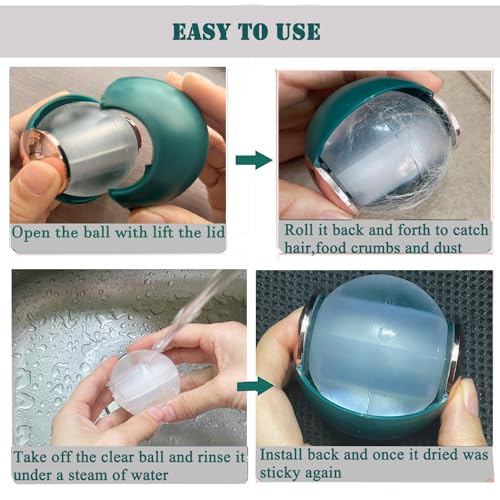 EASY TO USE

Open the ball with lift the lid

Roll it back and forth to catch hair,food crumbs and dust

Take off the clear ball and rinse it under a steam of water

Install back and once it dried was sticky again