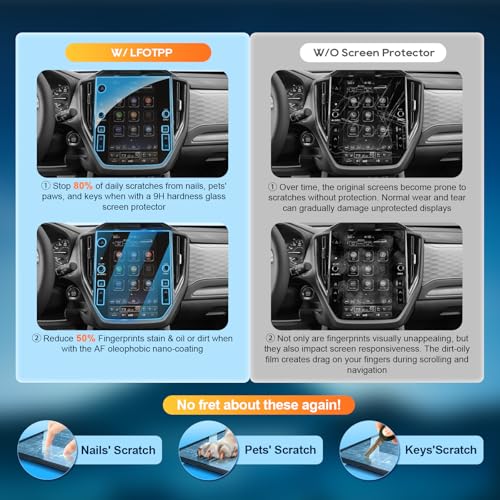 W/ LFOTPP

① Stop 80% of daily scratches from nails, pets' paws, and keys when with a 9H hardness glass screen protector

② Reduce 50% Fingerprints stain & oil or dirt when with the AF oleophobic nano-coating

W/O Screen Protector

① Over time, the original screens become prone to scratches without protection. Normal wear and tear can gradually damage unprotected displays

② Not only are fingerprints visually unappealing, but they also impact screen responsiveness. The dirt-oily film creates drag on your fingers during scrolling and navigation

No fret about these again!

Nails' Scratch

Pets' Scratch

Keys'Scratch