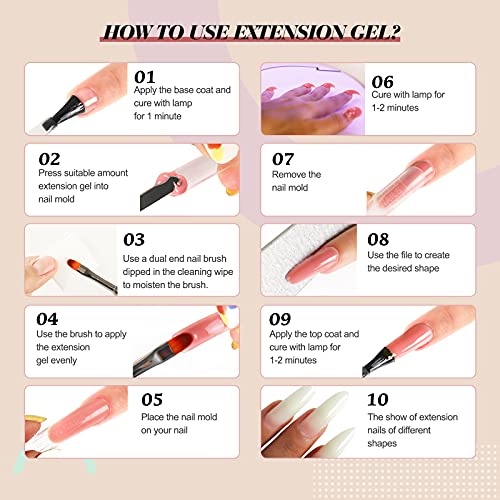 HOW TO USE EXTENSION GEL?

01
Apply the base coat and cure with lamp for 1 minute

02
Press suitable amount extension gel into nail mold

03
Use a dual end nail brush dipped in the cleaning wipe to moisten the brush.

04
Use the brush to apply the extension gel evenly

05
Place the nail mold on your nail

06
Cure with lamp for 1-2 minutes

07
Remove the nail mold

08
Use the file to create the desired shape

09
Apply the top coat and cure with lamp for 1-2 minutes

10
The show of extension nails of different shapes