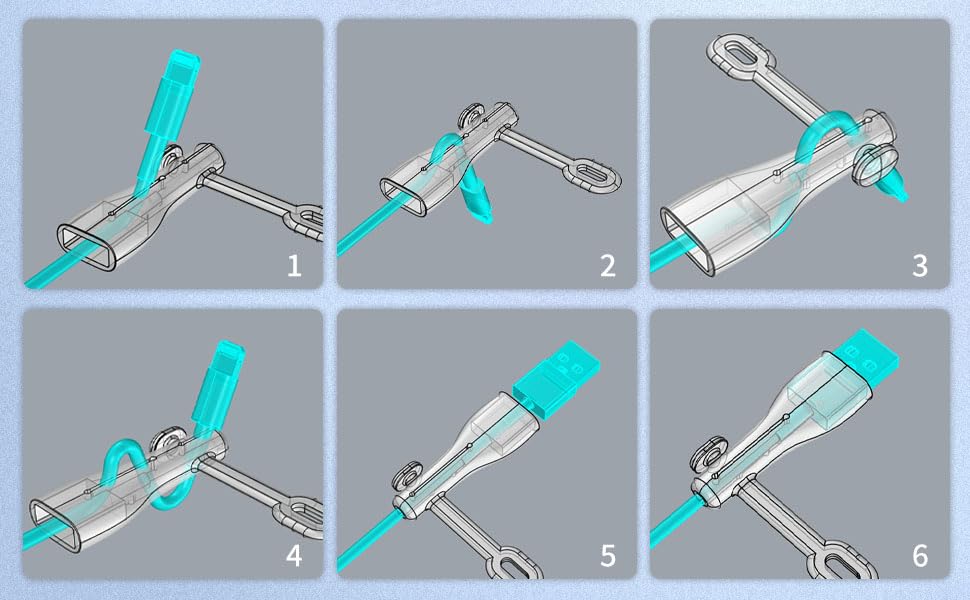 1

2

3

4

5

6