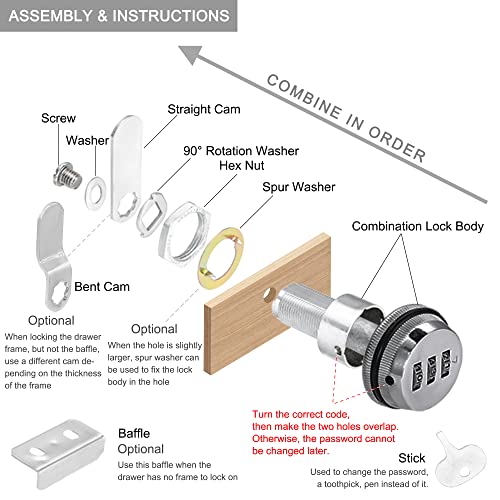 ASSEMBLY & INSTRUCTIONS

COMBINE IN ORDER

Screw

Washer

Straight Cam

90° Rotation Washer

Hex Nut

Spur Washer

Combination Lock Body

Bent Cam

Optional

When locking the drawer frame, but not the baffle, use a different cam depending on the thickness of the frame

Optional

When the hole is slightly larger, spur washer can be used to fix the lock body in the hole

Turn the correct code, then make the two holes overlap. Otherwise, the password cannot be changed later.

Baffle

Optional

Use this baffle when the drawer has no frame to lock on

Stick

Used to change the password, a toothpick, pen instead of it.