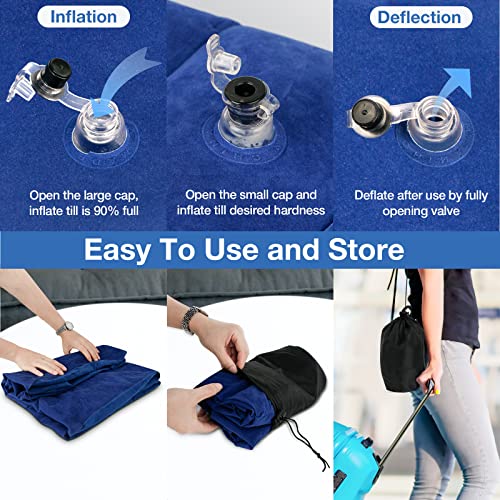 Inflation

Open the large cap, inflate till is 90% full

Open the small cap and inflate till desired hardness

Deflection

Deflate after use by fully opening valve

Easy To Use and Store