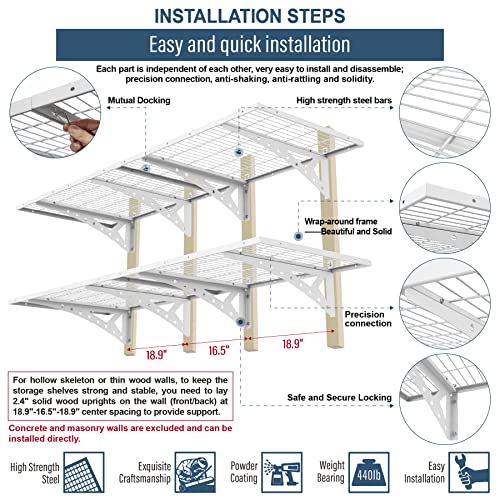 INSTALLATION STEPS

Easy and quick installation

Each part is independent of each other, very easy to install and disassemble; precision connection, anti-shaking, anti-rattling and solidity.

Mutual Docking

High strength steel bars

Wrap-around frame Beautiful and Solid

Precision connection

18.9"

16.5"

18.9"

For hollow skeleton or thin wood walls, to keep the storage shelves strong and stable, you need to lay 2.4" solid wood uprights on the wall (front/back) at 18.9"-16.5"-18.9" center spacing to provide support.

Safe and Secure Locking

Concrete and masonry walls are excluded and can be installed directly.

High Strength Steel

Exquisite Craftsmanship

Powder Coating

Weight Bearing

440lb

Easy Installation