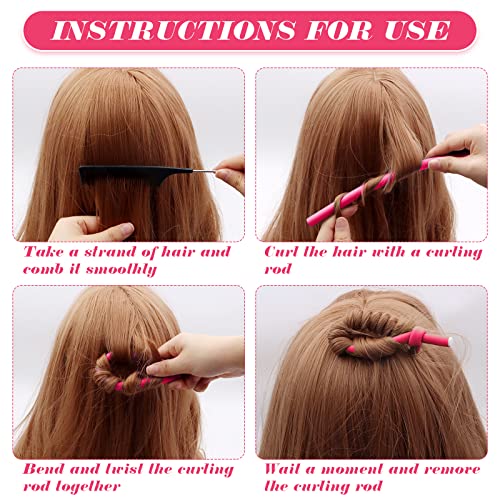 INSTRUCTIONS FOR USE

Take a strand of hair and comb it smoothly

Curl the hair with a curling rod

Bend and twist the curling rod together

Wait a moment and remove the curling rod