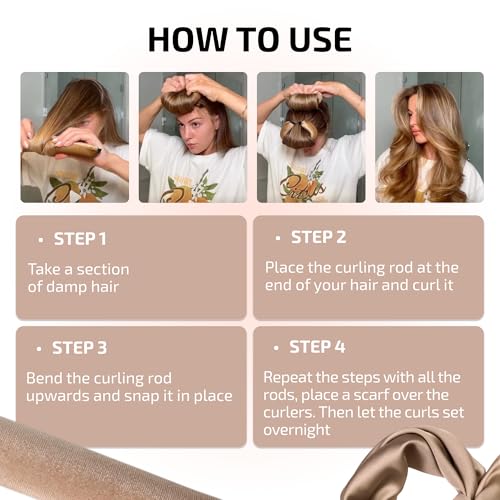 HOW TO USE

• STEP 1

Take a section of damp hair

• STEP 2

Place the curling rod at the end of your hair and curl it

• STEP 3

Bend the curling rod upwards and snap it in place

• STEP 4

Repeat the steps with all the rods, place a scarf over the curlers. Then let the curls set overnight