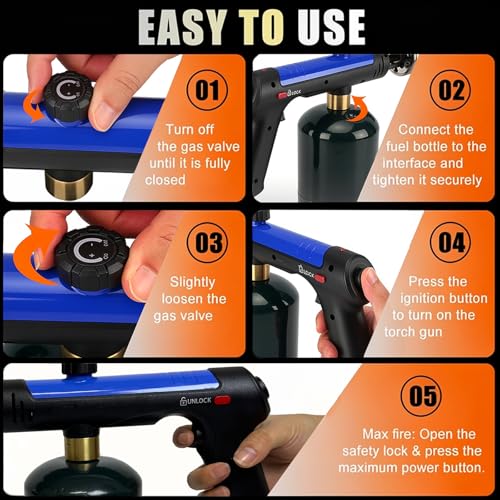 EASY TO USE

01
Turn off the gas valve until it is fully closed

LOCK
02
Connect the fuel bottle to the interface and tighten it securely

03
Slightly loosen the gas valve

LOCK
04
Press the ignition button to turn on the torch gun

UNLOCK
05
Max fire: Open the safety lock & press the maximum power button.