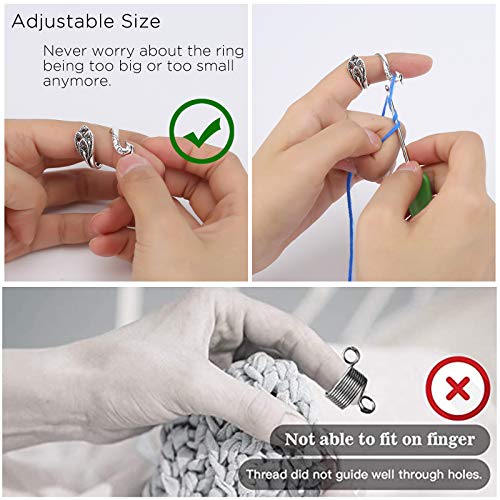 Adjustable Size

Never worry about the ring being too big or too small anymore.

Not able to fit on finger

Thread did not guide well through holes.