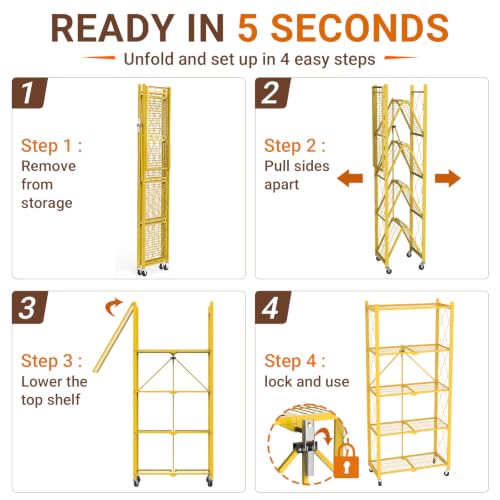 READY IN 5 SECONDS

Unfold and set up in 4 easy steps

1

Step 1 :
Remove from storage

2

Step 2 :
Pull sides apart

3

Step 3 :
Lower the top shelf

4

Step 4 :
lock and use