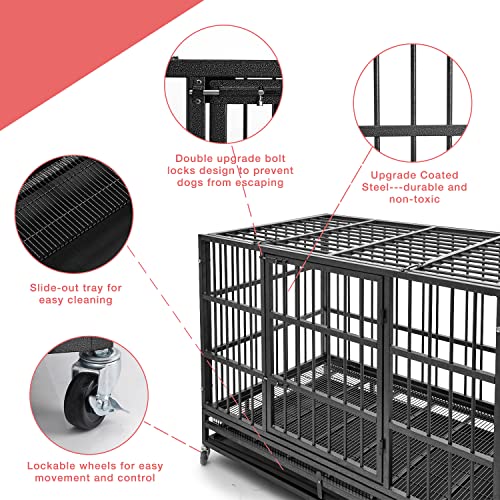 Double upgrade bolt locks design to prevent dogs from escaping

Upgrade Coated Steel---durable and non-toxic

Slide-out tray for easy cleaning

Lockable wheels for easy movement and control