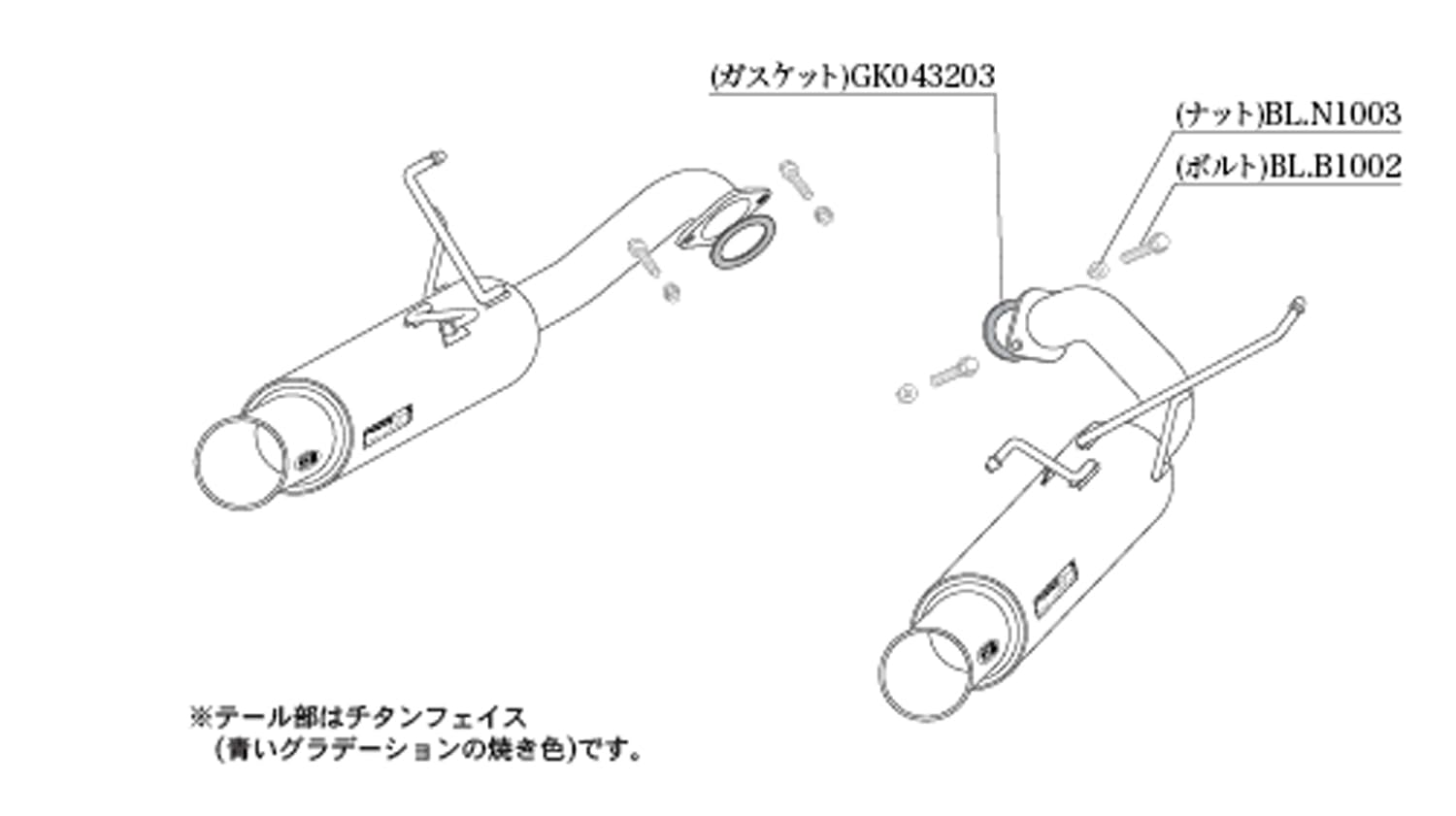 (ガスケット)GK043203

(ナット)BL.N1003

(ボルト)BL.B1002

※テール部はチタンフェイス
(青いグラデーションの焼き色)です。