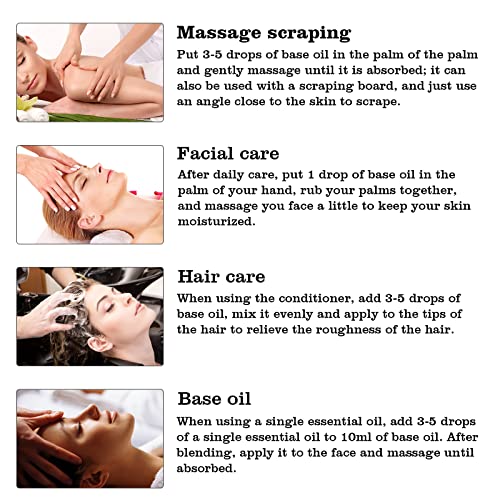 Massage scraping

Put 3-5 drops of base oil in the palm of the palm and gently massage until it is absorbed; it can also be used with a scraping board, and just use an angle close to the skin to scrape.

Facial care

After daily care, put 1 drop of base oil in the palm of your hand, rub your palms together, and massage you face a little to keep your skin moisturized.

Hair care

When using the conditioner, add 3-5 drops of base oil, mix it evenly and apply to the tips of the hair to relieve the roughness of the hair.

Base oil

When using a single essential oil, add 3-5 drops of a single essential oil to 10ml of base oil. After blending, apply it to the face and massage until absorbed.