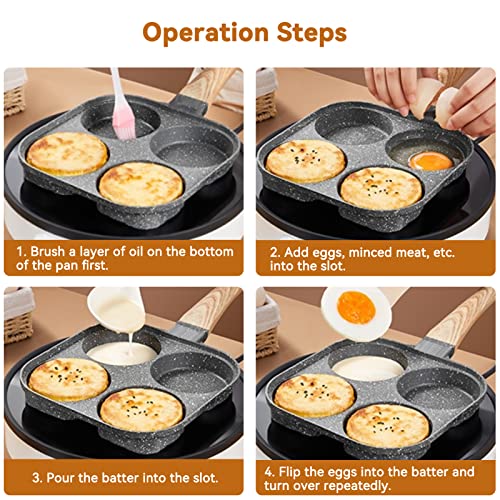 Operation Steps

1. Brush a layer of oil on the bottom of the pan first.

2. Add eggs, minced meat, etc. into the slot.

3. Pour the batter into the slot.

4. Flip the eggs into the batter and turn over repeatedly.