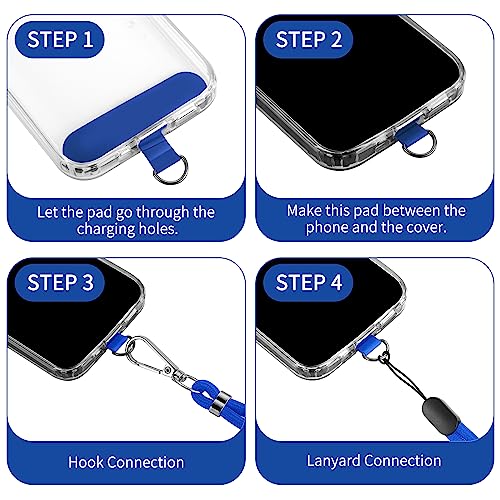 STEP 1

Let the pad go through the charging holes.

STEP 2

Make this pad between the phone and the cover.

STEP 3

Hook Connection

STEP 4

Lanyard Connection