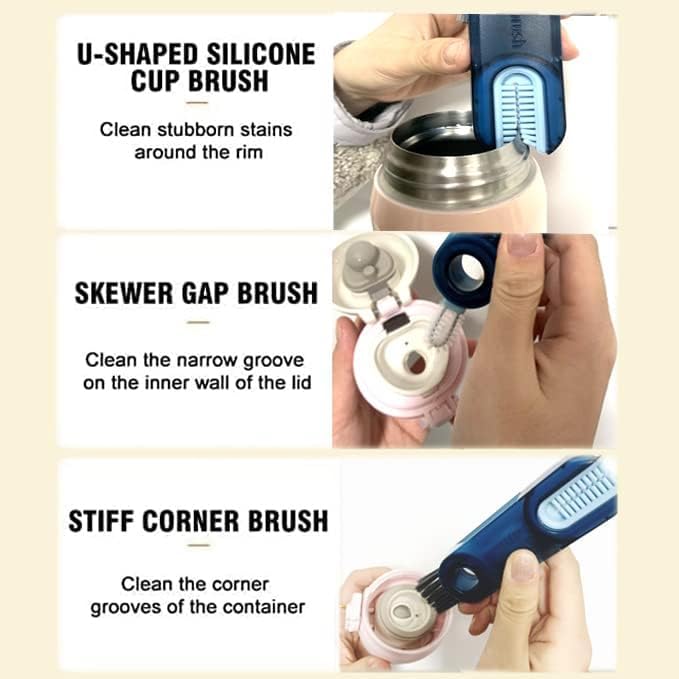 U-SHAPED SILICONE CUP BRUSH

Clean stubborn stains around the rim

SKEWER GAP BRUSH

Clean the narrow groove on the inner wall of the lid

STIFF CORNER BRUSH

Clean the corner grooves of the container