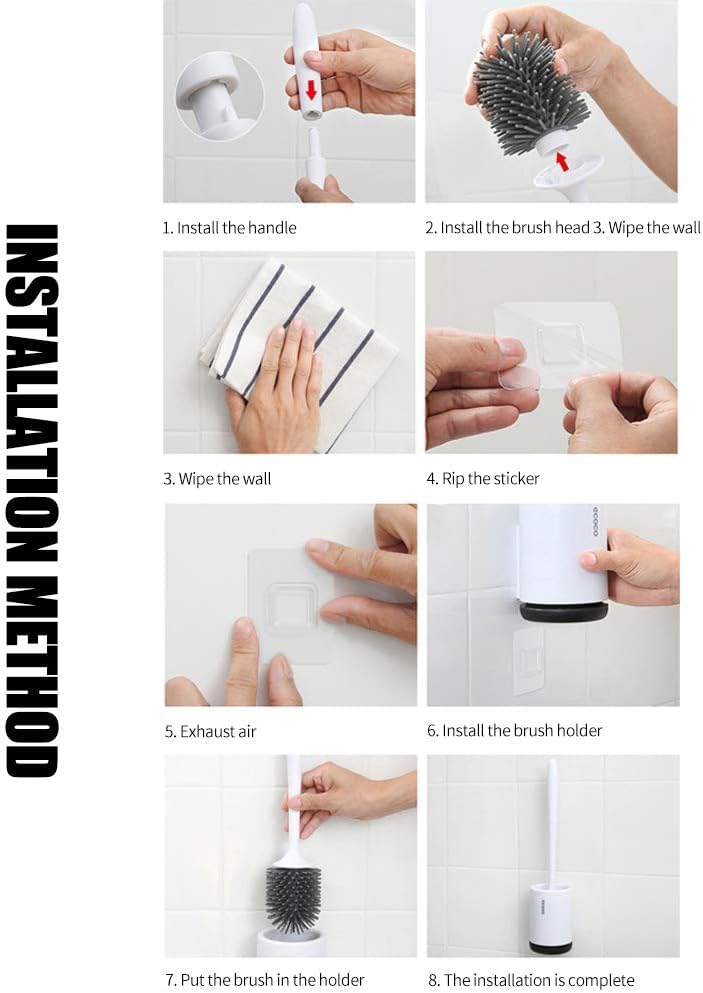 INSTALLATION METHOD

1. Install the handle

2. Install the brush head 3. Wipe the wall

3. Wipe the wall

4. Rip the sticker

5. Exhaust air

6. Install the brush holder

7. Put the brush in the holder

8. The installation is complete