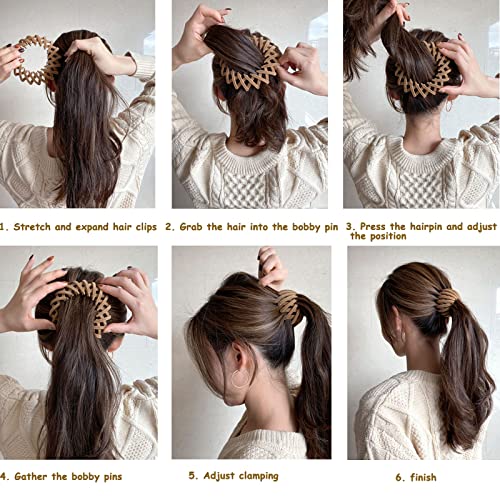 1. Stretch and expand hair clips

2. Grab the hair into the bobby pin

3. Press the hairpin and adjust the position

4. Gather the bobby pins

5. Adjust clamping

6. finish