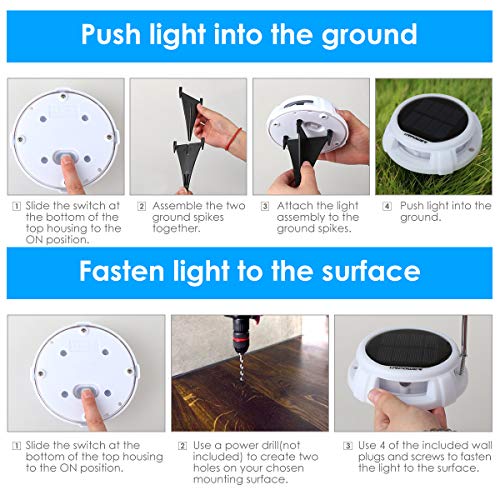 Push light into the ground

1 Slide the switch at the bottom of the top housing to the ON position.

2 Assemble the two ground spikes together.

3 Attach the light assembly to the ground spikes.

4 Push light into the ground.

Fasten light to the surface

1 Slide the switch at the bottom of the top housing to the ON position.

2 Use a power drill(not included) to create two holes on your chosen mounting surface.

3 Use 4 of the included wall plugs and screws to fasten the light to the surface.