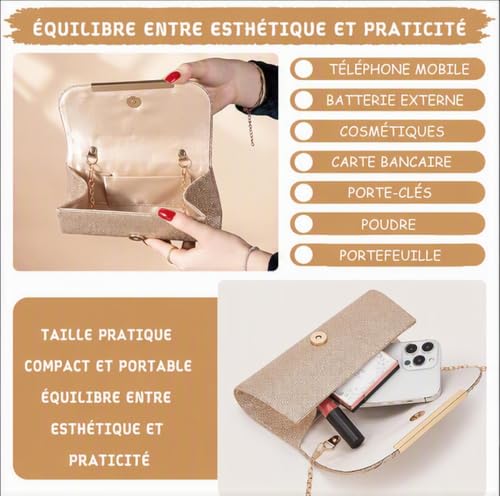 ÉQUILIBRE ENTRE ESTHÉTIQUE ET PRATICITÉ

TÉLÉPHONE MOBILE

BATTERIE EXTERNE

COSMÉTIQUES

CARTE BANCAIRE

PORTE-CLÉS

POUDRE

PORTEFEUILLE

TAILLE PRATIQUE

COMPACT ET PORTABLE

ÉQUILIBRE ENTRE ESTHÉTIQUE ET PRATICITÉ