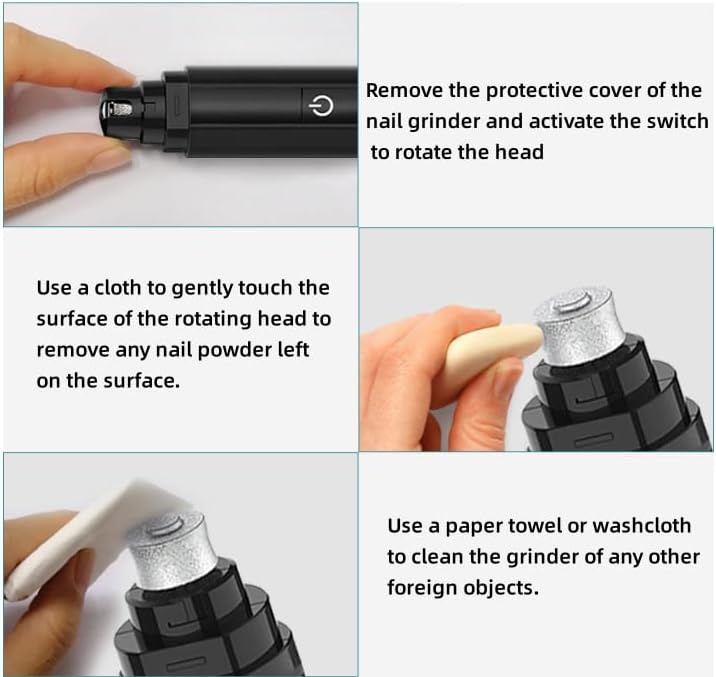 Remove the protective cover of the nail grinder and activate the switch to rotate the head

Use a cloth to gently touch the surface of the rotating head to remove any nail powder left on the surface.

Use a paper towel or washcloth to clean the grinder of any other foreign objects.