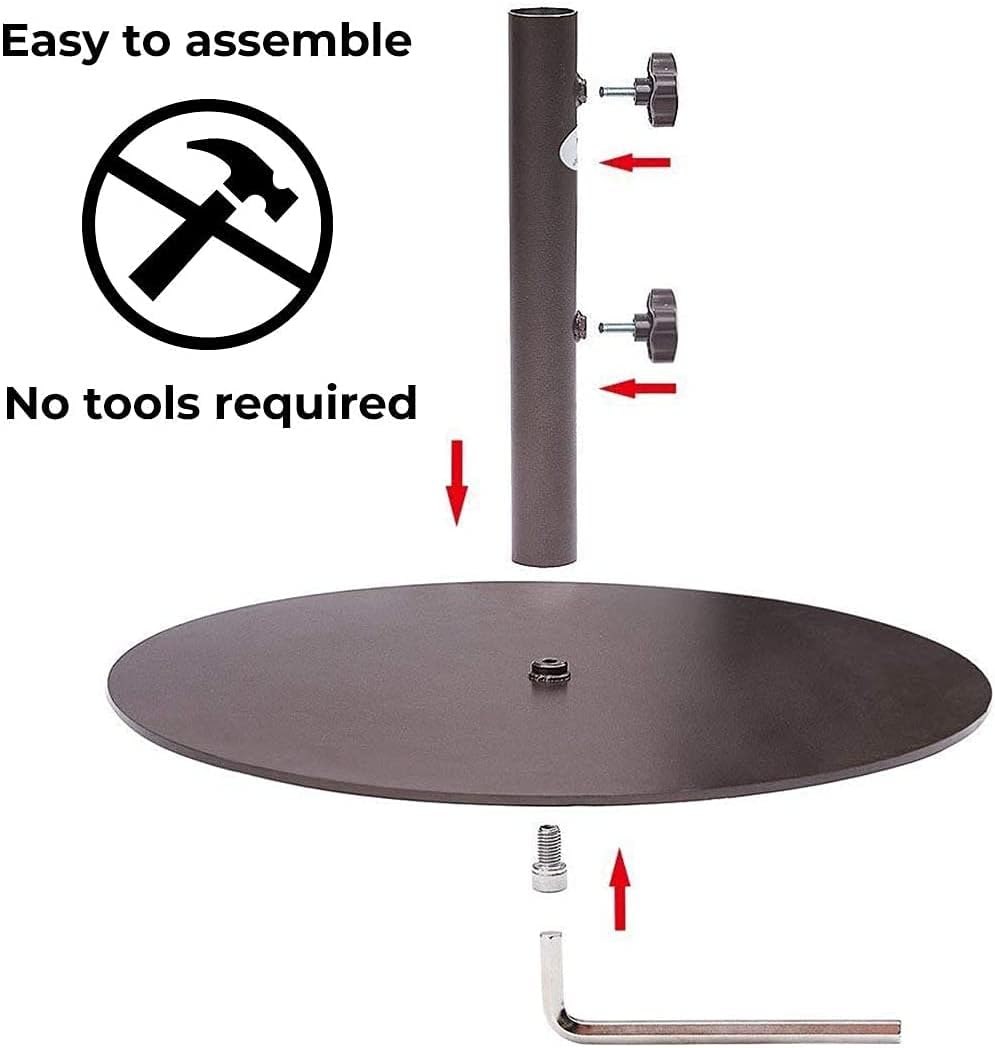 Easy to assemble

No tools required