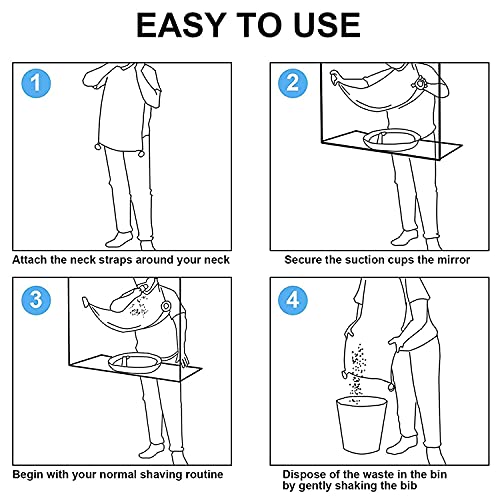 EASY TO USE

1

Attach the neck straps around your neck

2

Secure the suction cups the mirror

3

Begin with your normal shaving routine

4

Dispose of the waste in the bin by gently shaking the bib