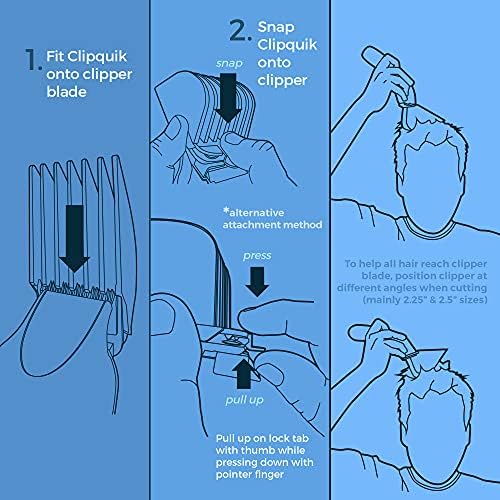 1. Fit Clipquik onto clipper blade

2. Snap Clipquik onto clipper

snap

*alternative attachment method

press

pull up

Pull up on lock tab with thumb while pressing down with pointer finger

To help all hair reach clipper blade, position clipper at different angles when cutting (mainly 2.25" & 2.5" sizes)