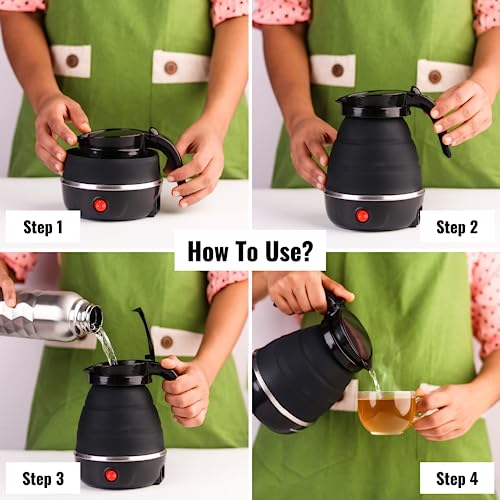 Step 1

Step 2

How To Use?

Step 3

Step 4