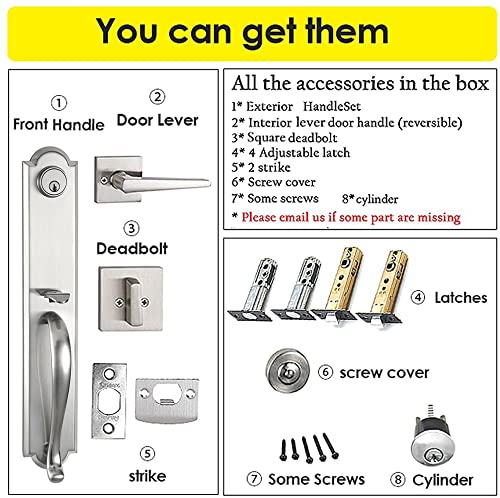 You can get them

① Front Handle

② Door Lever

③ Deadbolt

⑤ strike

All the accessories in the box
1* Exterior HandleSet
2* Interior lever door handle (reversible)
3* Square deadbolt
4* 4 Adjustable latch
5* 2 strike
6* Screw cover
7* Some screws 8*cylinder
* Please email us if some part are missing

④ Latches

⑥ screw cover

⑦ Some Screws

⑧ Cylinder