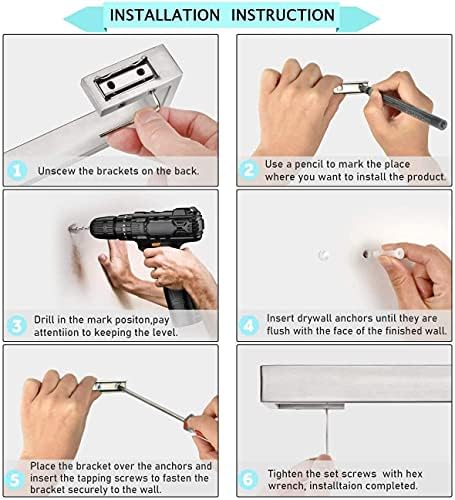 INSTALLATION INSTRUCTION

1 Unscew the brackets on the back.

2 Use a pencil to mark the place where you want to install the product.

3 Drill in the mark positon,pay attentiion to keeping the level.

4 Insert drywall anchors until they are flush with the face of the finished wall.

5 Place the bracket over the anchors and insert the tapping screws to fasten the bracket securely to the wall.

6 Tighten the set screws with hex wrench, installtaion completed.