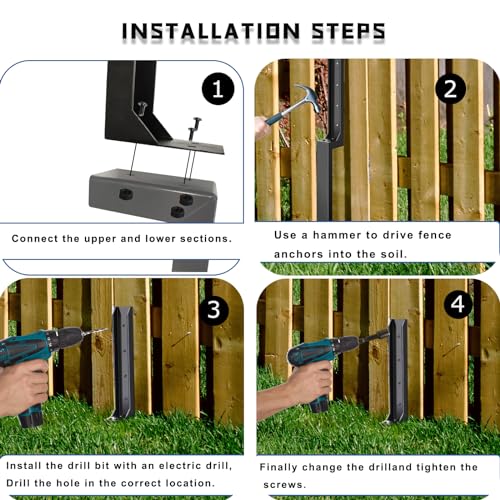 INSTALLATION STEPS

1

Connect the upper and lower sections.

2

Use a hammer to drive fence anchors into the soil.

3

Install the drill bit with an electric drill, Drill the hole in the correct location.

4

Finally change the drilland tighten the screws.