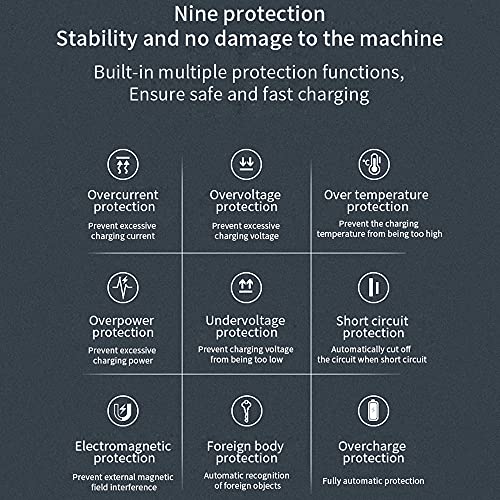 Nine protection
Stability and no damage to the machine

Built-in multiple protection functions,
Ensure safe and fast charging

Overcurrent protection
Prevent excessive charging current

Overvoltage protection
Prevent excessive charging voltage

Over temperature protection
Prevent the charging temperature from being too high

Overpower protection
Prevent excessive charging power

Undervoltage protection
Prevent charging voltage from being too low

Short circuit protection
Automatically cut off the circuit when short circuit

Electromagnetic protection
Prevent external magnetic field interference

Foreign body protection
Automatic recognition of foreign objects

Overcharge protection
Fully automatic protection