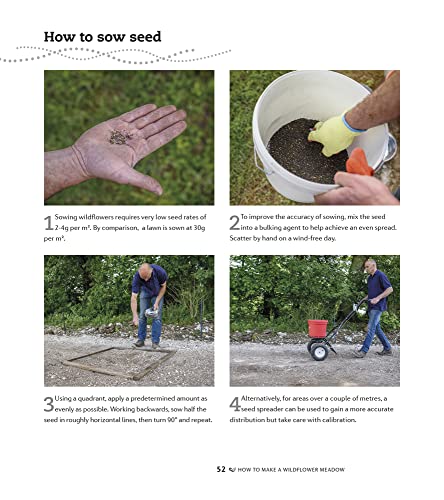 How to sow seed

1 Sowing wildflowers requires very low seed rates of 2-4g per m². By comparison, a lawn is sown at 30g per m².

2 To improve the accuracy of sowing, mix the seed into a bulking agent to help achieve an even spread. Scatter by hand on a wind-free day.

3 Using a quadrant, apply a predetermined amount as evenly as possible. Working backwards, sow half the seed in roughly horizontal lines, then turn 90° and repeat.

4 Alternatively, for areas over a couple of metres, a seed spreader can be used to gain a more accurate distribution but take care with calibration.

52 HOW TO MAKE A WILDFLOWER MEADOW