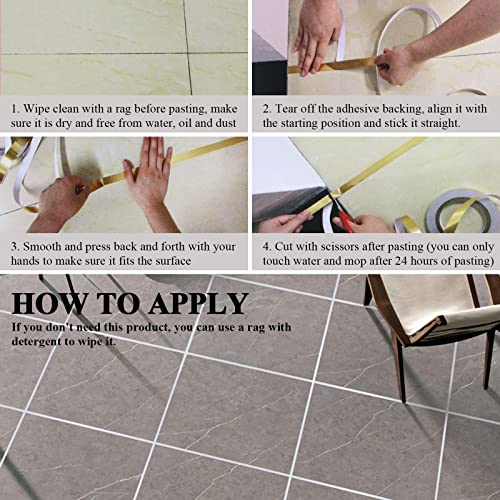 1. Wipe clean with a rag before pasting, make sure it is dry and free from water, oil and dust

2. Tear off the adhesive backing, align it with the starting position and stick it straight.

3. Smooth and press back and forth with your hands to make sure it fits the surface

4. Cut with scissors after pasting (you can only touch water and mop after 24 hours of pasting)

HOW TO APPLY

If you don't need this product, you can use a rag with detergent to wipe it.