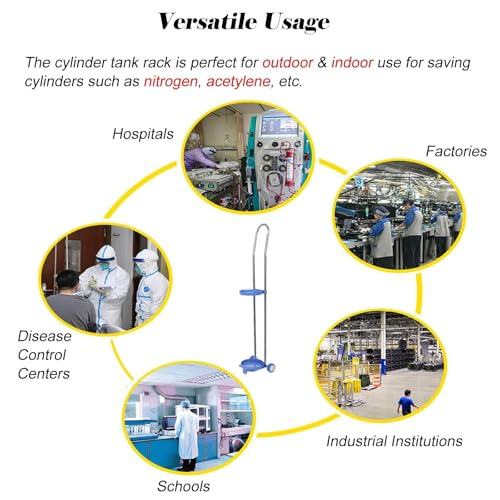 Versatile Usage

The cylinder tank rack is perfect for outdoor & indoor use for saving cylinders such as nitrogen, acetylene, etc.

Hospitals

Factories

Disease
Control
Centers

Industrial Institutions

Schools