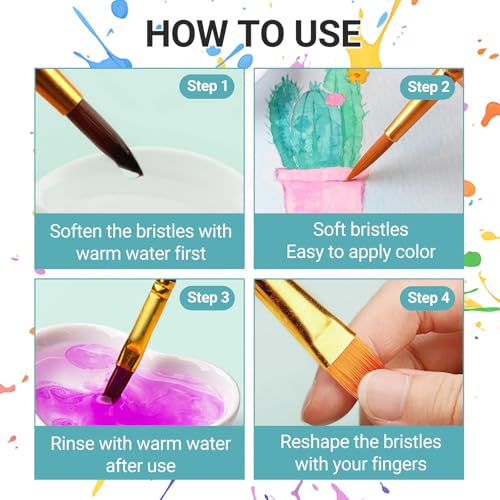 HOW TO USE

Step 1

Soften the bristles with warm water first

Step 2

Soft bristles
Easy to apply color

Step 3

Rinse with warm water after use

Step 4

Reshape the bristles with your fingers