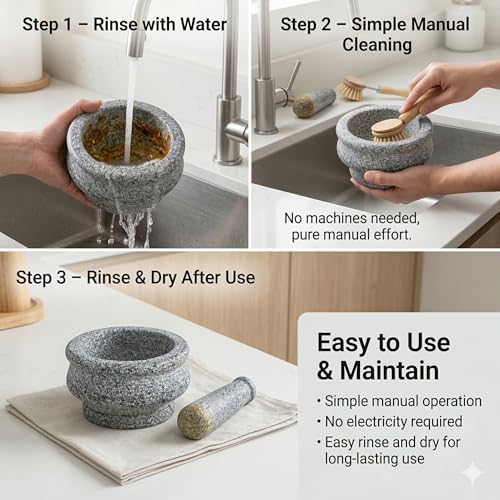 Step 1 – Rinse with Water

Step 2 – Simple Manual Cleaning

No machines needed, pure manual effort.

Step 3 – Rinse & Dry After Use

Easy to Use & Maintain

• Simple manual operation
• No electricity required
• Easy rinse and dry for long-lasting use