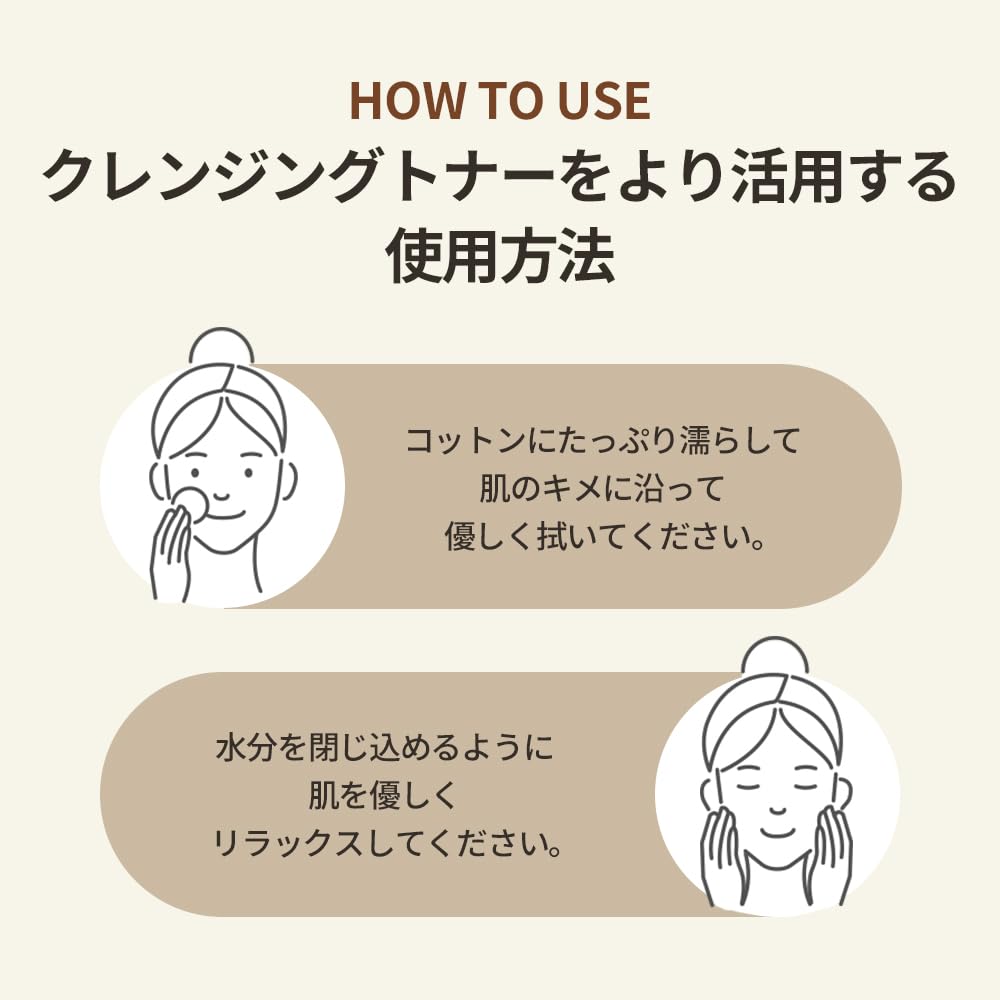 HOW TO USE
クレンジングトナーをより活用する使用方法

コットンにたっぷり濡らして
肌のキメに沿って
優しく拭いてください。

水分を閉じ込めるように
肌を優しく
リラックスしてください。