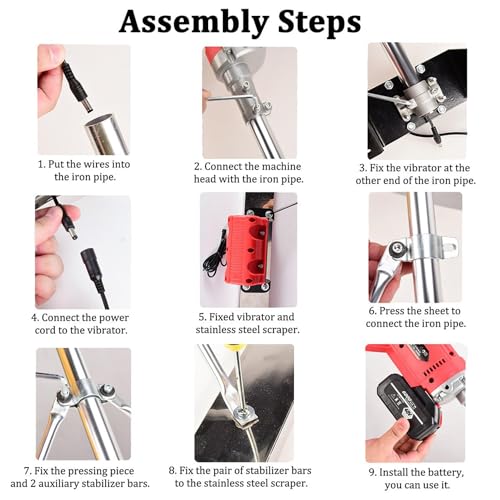 Assembly Steps

1. Put the wires into the iron pipe.

2. Connect the machine head with the iron pipe.

3. Fix the vibrator at the other end of the iron pipe.

4. Connect the power cord to the vibrator.

5. Fixed vibrator and stainless steel scraper.

6. Press the sheet to connect the iron pipe.

7. Fix the pressing piece and 2 auxiliary stabilizer bars.

8. Fix the pair of stabilizer bars to the stainless steel scraper.

9. Install the battery, you can use it.