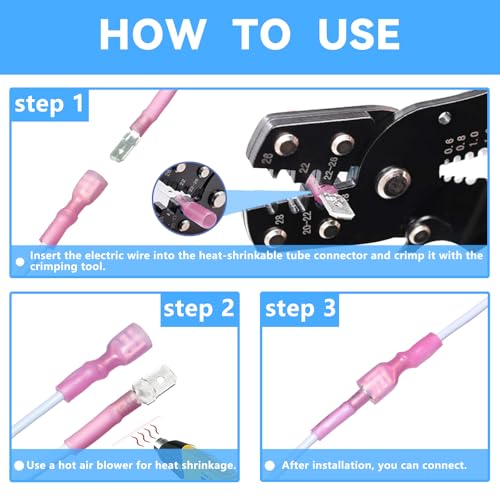 HOW TO USE

step 1

28 22 22-26 0.6 0.8 1.0 28 20-22

Insert the electric wire into the heat-shrinkable tube connector and crimp it with the crimping tool.

step 2

Use a hot air blower for heat shrinkage.

step 3

After installation, you can connect.